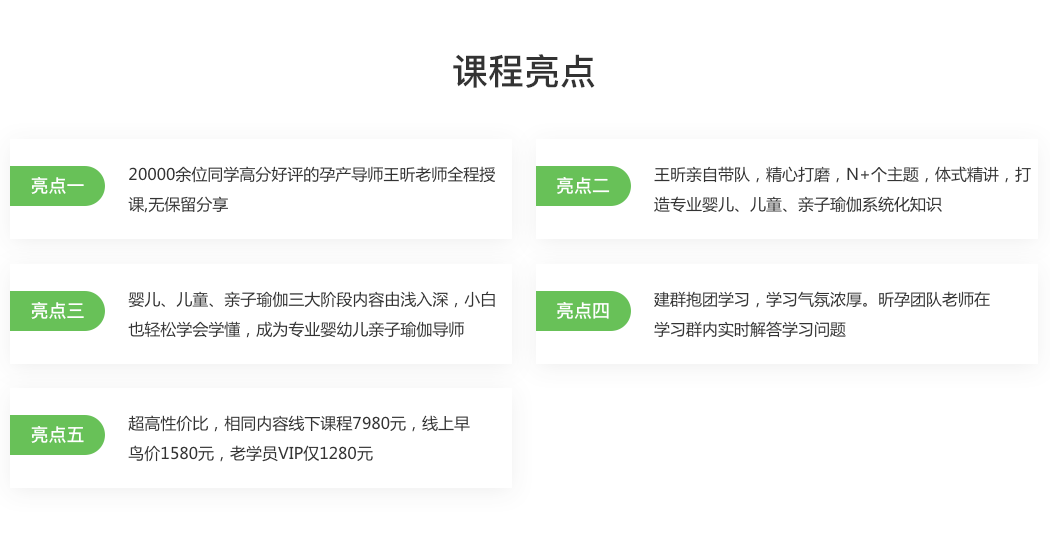 课程亮点

亮点一

20000余位同学高分好评的孕产导师王昕老师全程授课,无保留分享

亮点二

王昕亲自带队，精心打磨，N+个主题，体式精讲，打造专业婴儿、儿童、亲子瑜伽系统化知识

亮点三

婴儿、儿童、亲子瑜伽三大阶段内容由浅入深，小白也轻松学会学懂，成为专业婴幼儿亲子瑜伽导师

亮点四

建群抱团学习，学习气氛浓厚。昕孕团队老师在学习群内实时解答学习问题

亮点五

超高性价比，相同内容线下课程7980元，线上早鸟价1580元，老学员VIP仅1280元